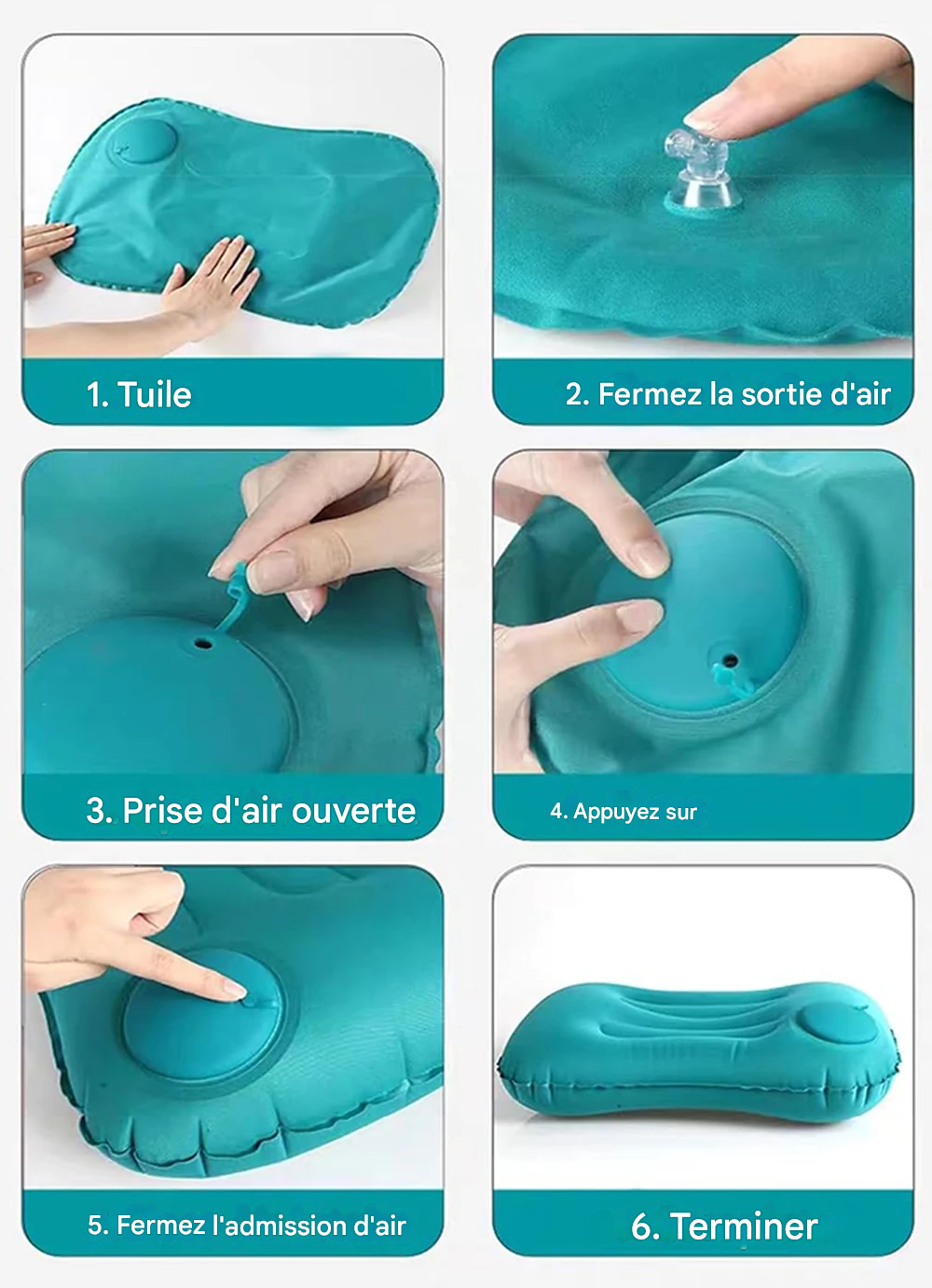 1. Tuile

2. Fermez la sortie d'air

3. Prise d'air ouverte

4. Appuyez sur

5. Fermez l'admission d'air

6. Terminer